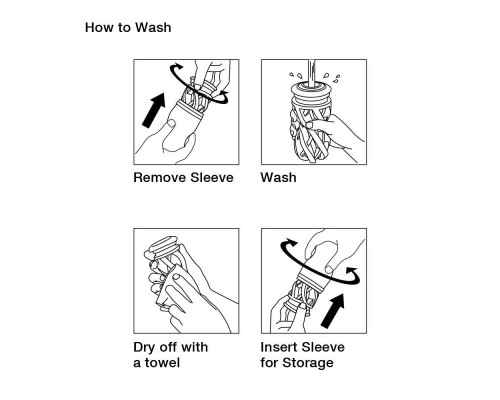 How to Wash

Remove Sleeve

Wash

Dry off with a towel

Insert Sleeve for Storage