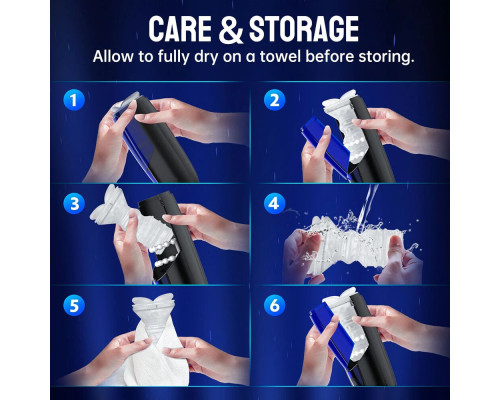 CARE & STORAGE
Allow to fully dry on a towel before storing.

1

2

3

4

5

6