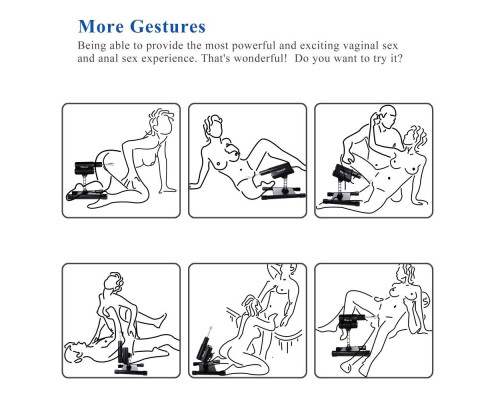 More Gestures

Being able to provide the most powerful and exciting vaginal sex and anal sex experience. That's wonderful!  Do you want to try it?